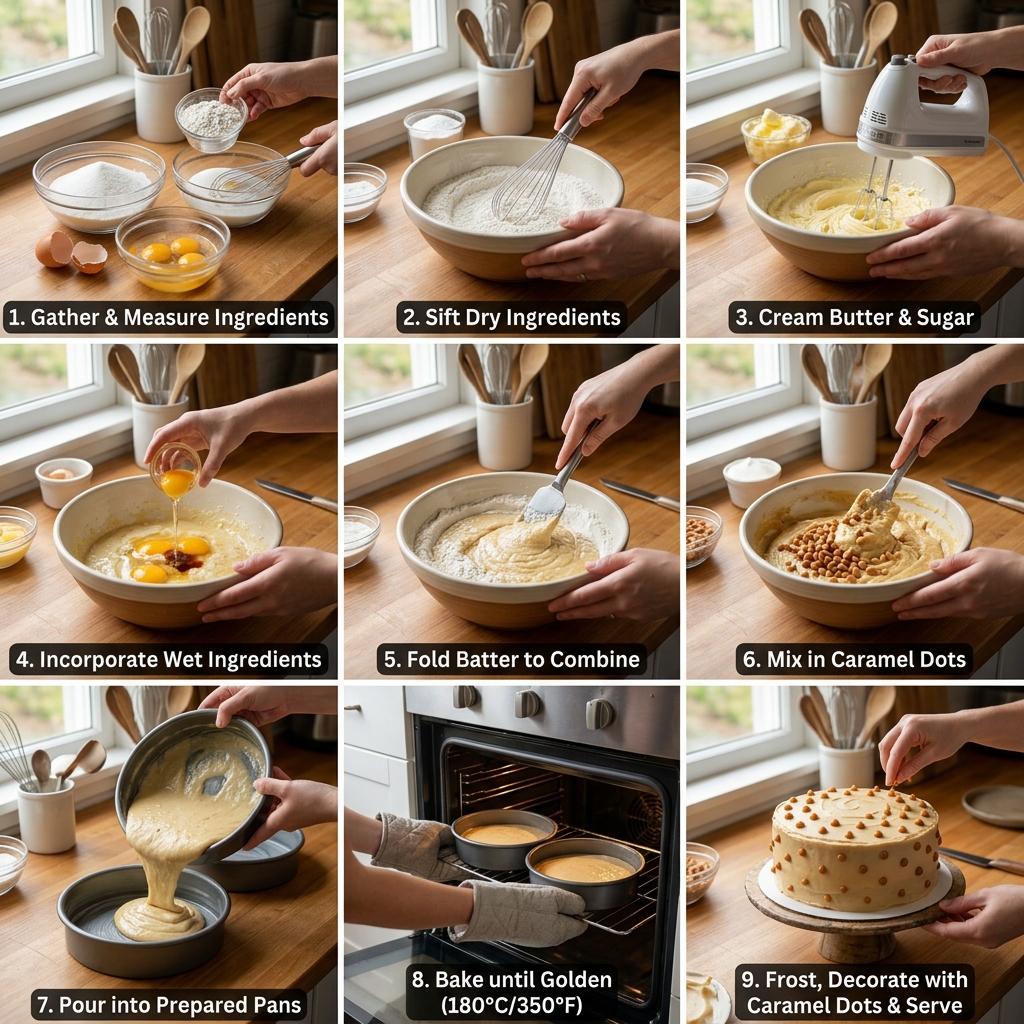 1. Gather & Measure Ingredients

2. Sift Dry Ingredients

3. Cream Butter & Sugar

4. Incorporate Wet Ingredients

5. Fold Batter to Combine

6. Mix in Caramel Dots

7. Pour into Prepared Pans

8. Bake until Golden (180°C/350°F)

9. Frost, Decorate with Caramel Dots & Serve