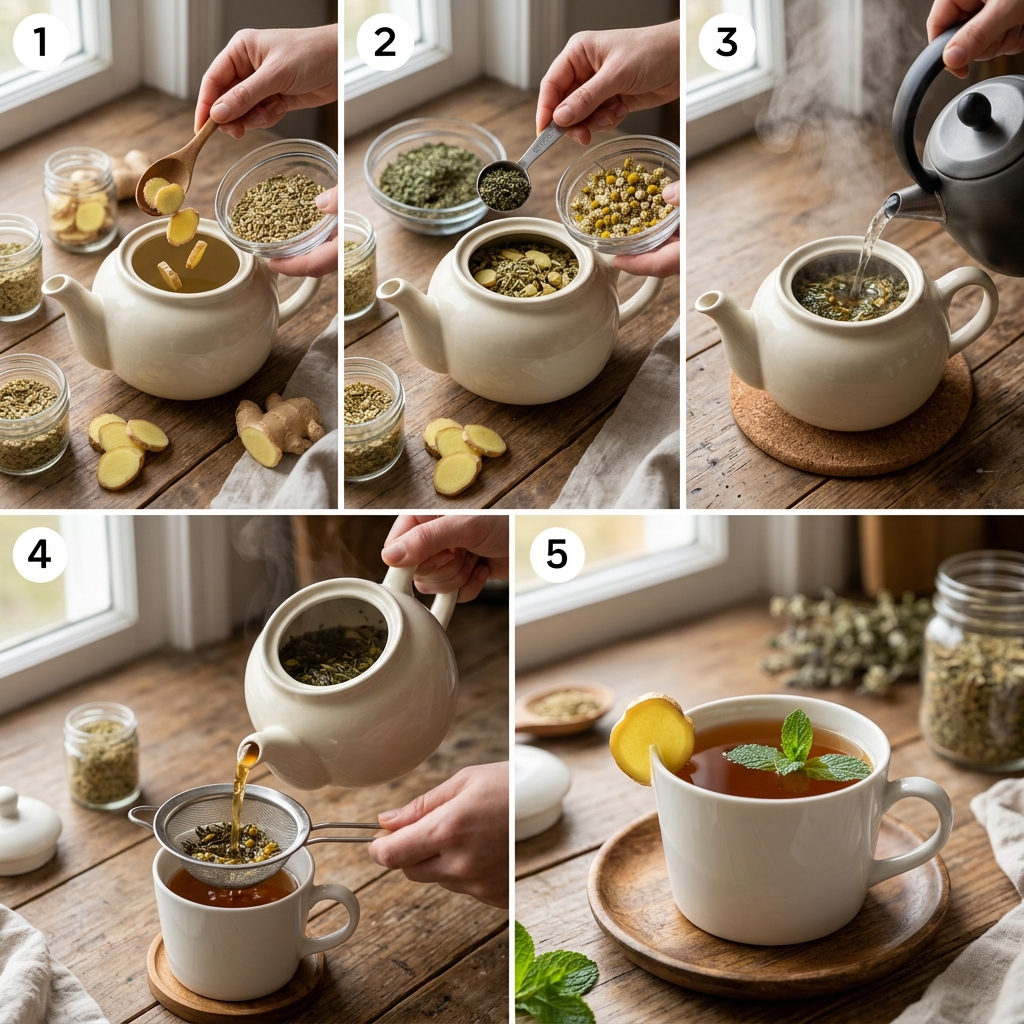 1

2

3

4

5