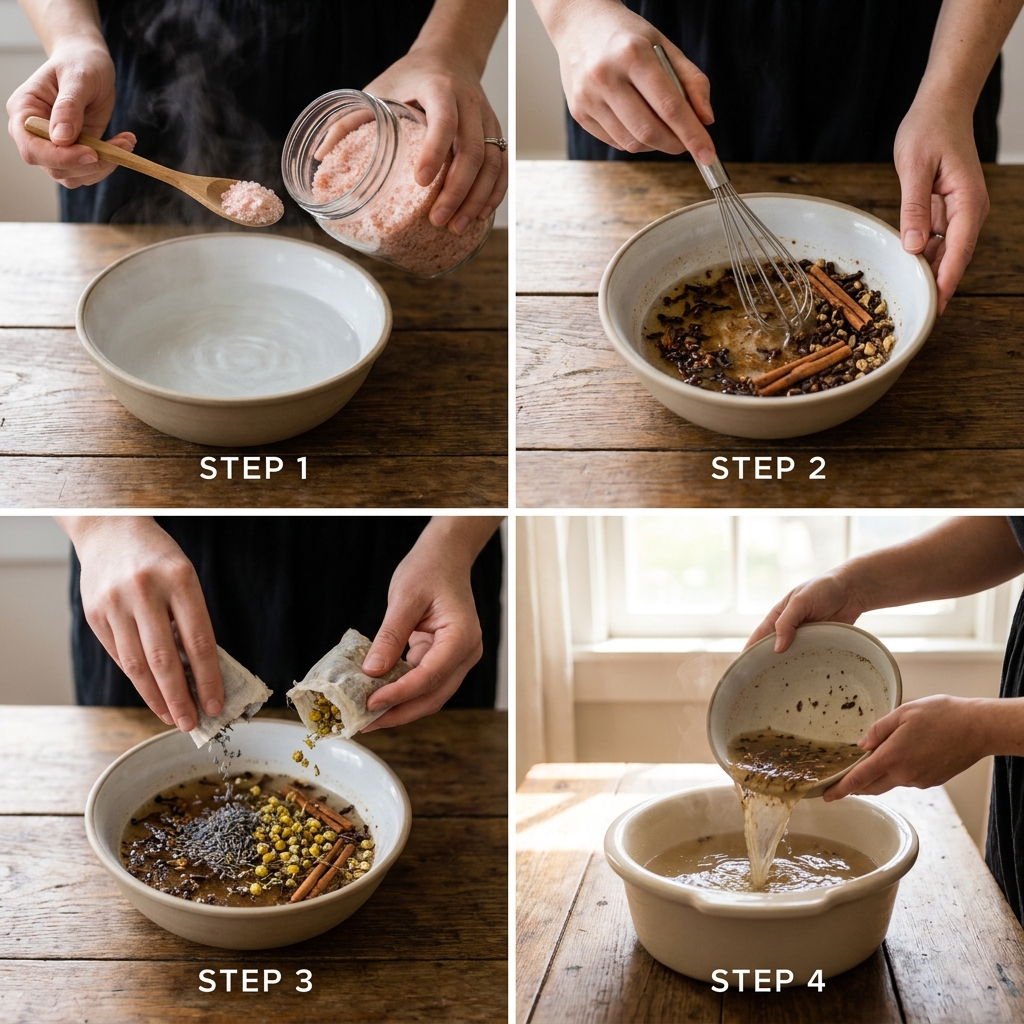 STEP 1

STEP 2

STEP 3

STEP 4